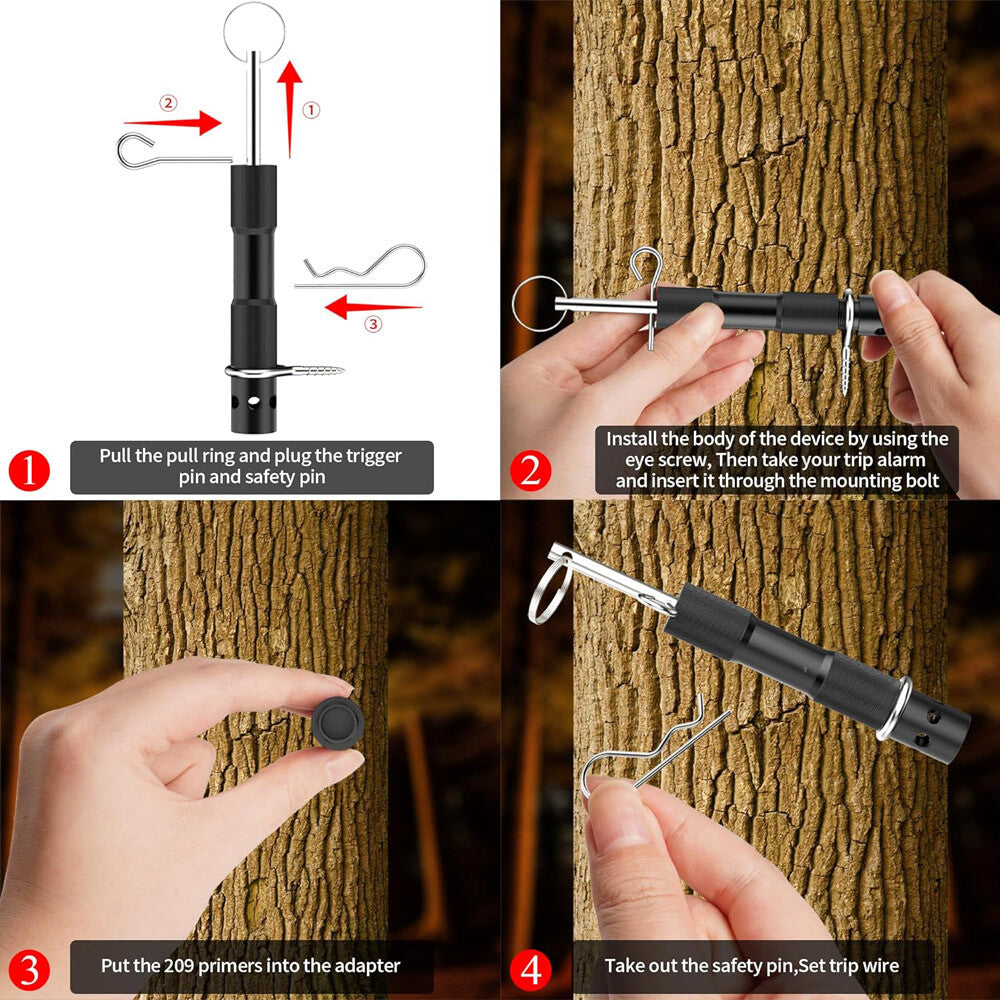 ②
①
③
1
Pull the pull ring and plug the trigger pin and safety pin

2
Install the body of the device by using the eye screw, Then take your trip alarm and insert it through the mounting bolt

3
Put the 209 primers into the adapter

4
Take out the safety pin,Set trip wire