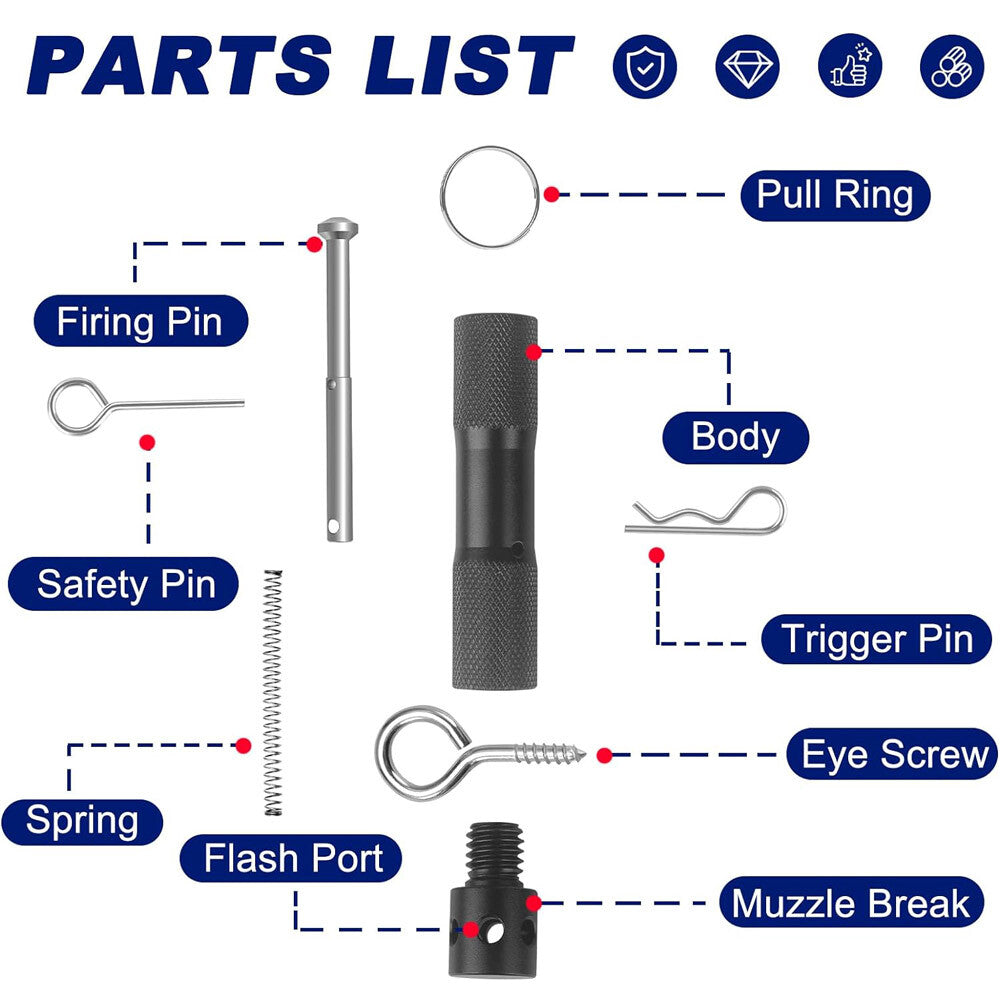 PARTS LIST

Pull Ring

Firing Pin

Body

Safety Pin

Trigger Pin

Eye Screw

Spring

Flash Port

Muzzle Break