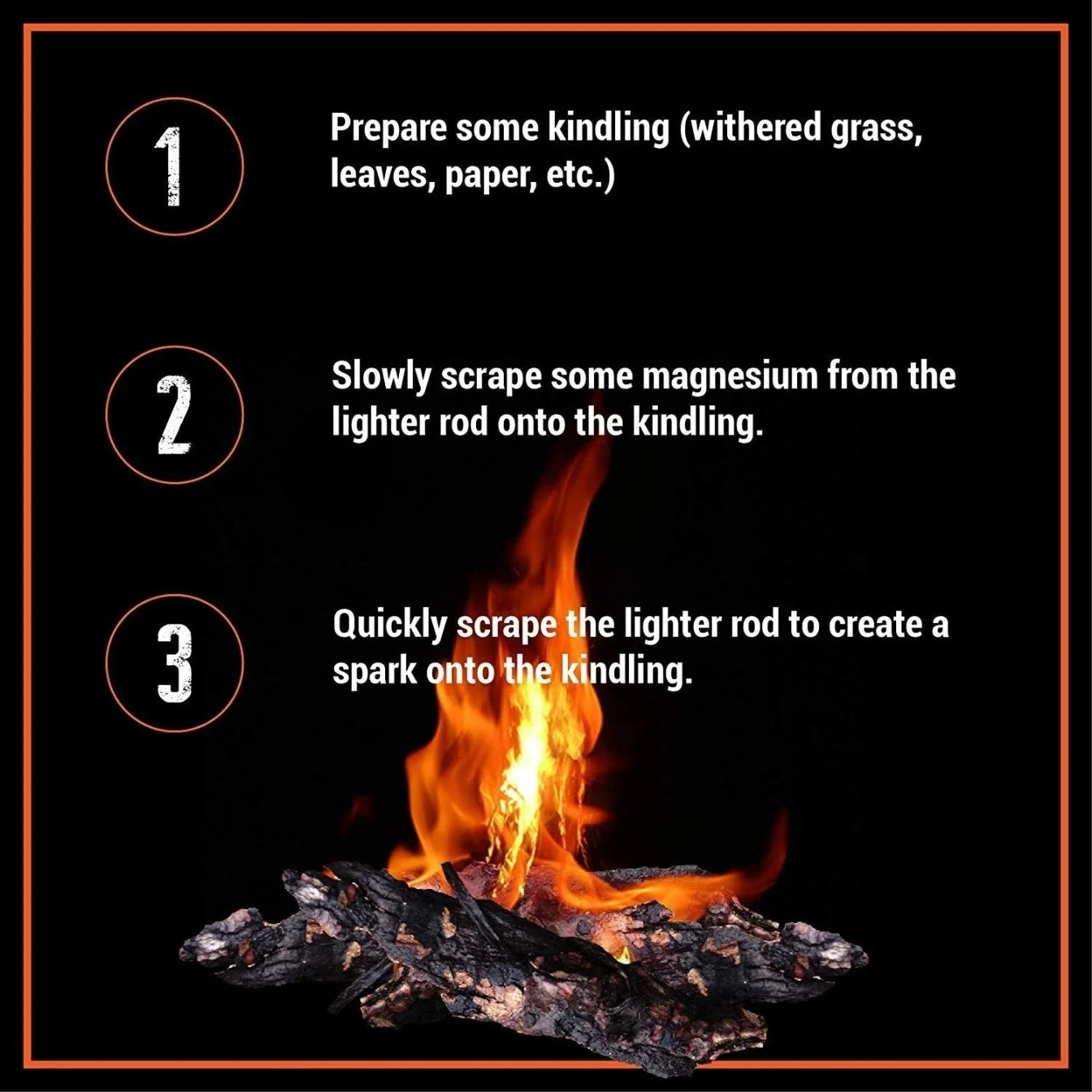 1

Prepare some kindling (withered grass, leaves, paper, etc.)

2

Slowly scrape some magnesium from the lighter rod onto the kindling.

3

Quickly scrape the lighter rod to create a spark onto the kindling.